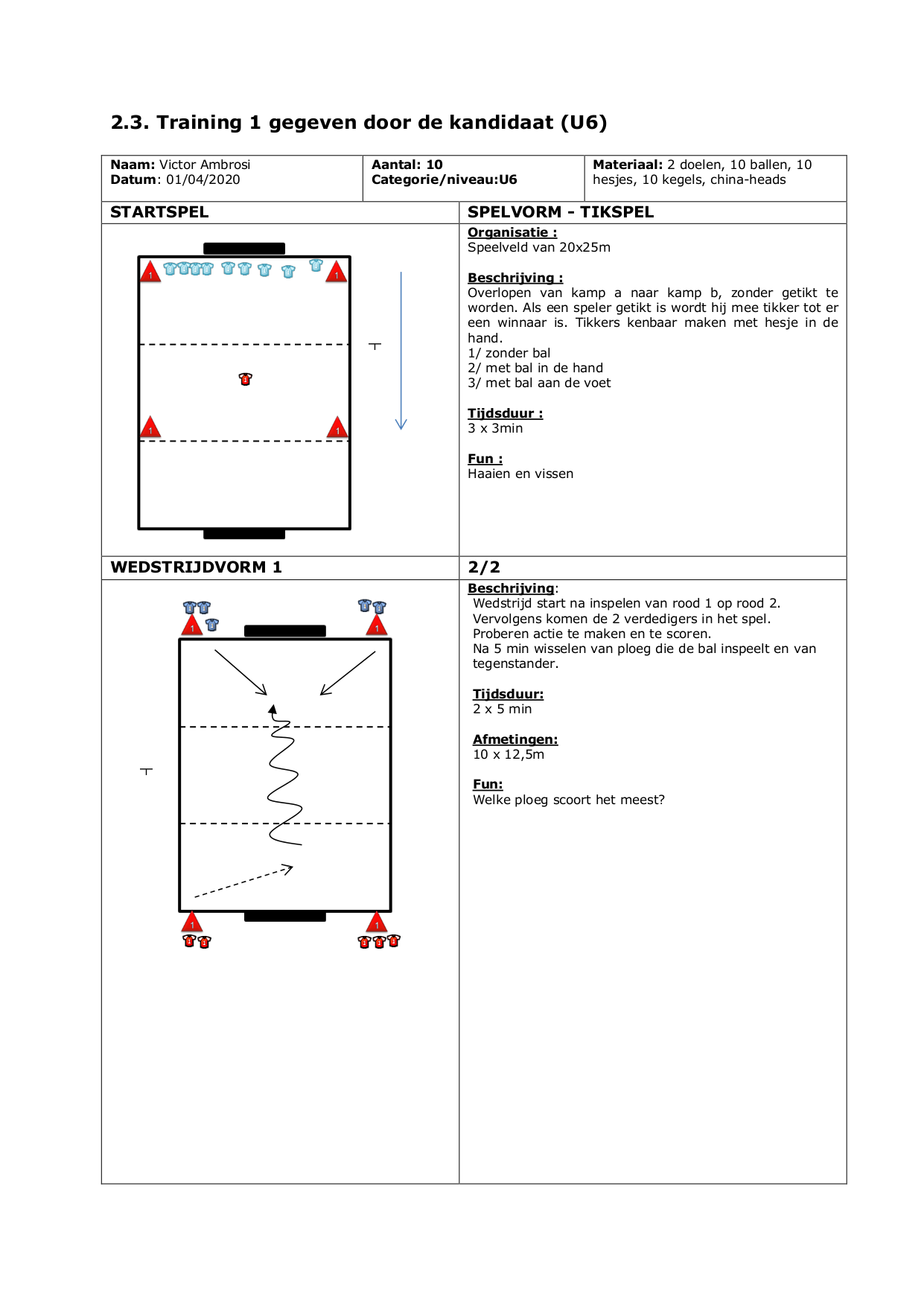 2.3. Training 1 gegeven door de kandidaat (U6)

| Naam: Victor Ambrosi Datum: 01/04/2020 | Aantal: 10 Categorie/niveau:U6 | Materiaal: 2 doelen, 10 ballen, 10 hesjes, 10 kegels, china-heads |
|---|---|---|

STARTSPEL

SPELVORM - TIKSPEL

Organisatie :
Speelveld van 20x25m

Beschrijving :
Overlopen van kamp a naar kamp b, zonder getikt te worden. Als een speler getikt is wordt hij mee tikker tot er een winnaar is. Tikkers kenbaar maken met hesje in de hand.
1/ zonder bal
2/ met bal in de hand
3/ met bal aan de voet

Tijdsduur :
3 x 3min

Fun :
Haaien en vissen

WEDSTRIJDVORM 1

2/2

Beschrijving:
Wedstrijd start na inspelen van rood 1 op rood 2.
Vervolgens komen de 2 verdedigers in het spel.
Proberen actie te maken en te scoren.
Na 5 min wisselen van ploeg die de bal inspeelt en van tegenstander.

Tijdsduur:
2 x 5 min

Afmetingen:
10 x 12,5m

Fun:
Welke ploeg scoort het meest?